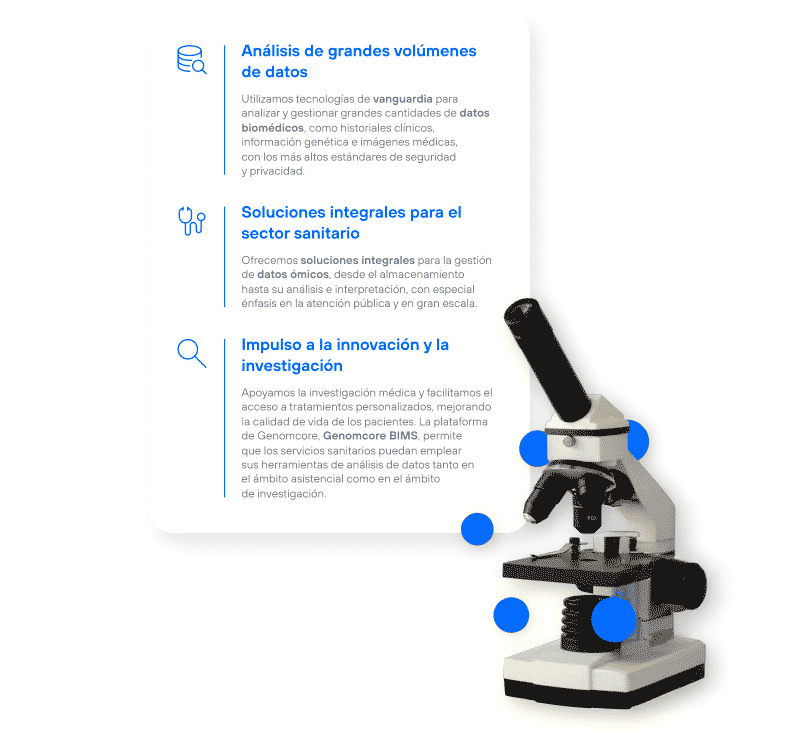 Análisis de grandes volúmenes de datos

Utilizamos tecnologías de vanguardia para analizar y gestionar grandes cantidades de datos biomédicos, como historiales clínicos, información genética e imágenes médicas, con los más altos estándares de seguridad y privacidad.

Soluciones integrales para el sector sanitario

Ofrecemos soluciones integrales para la gestión de datos ómicos, desde el almacenamiento hasta su análisis e interpretación, con especial énfasis en la atención pública y en gran escala.

Impulso a la innovación y la investigación

Apoyamos la investigación médica y facilitamos el acceso a tratamientos personalizados, mejorando la calidad de vida de los pacientes. La plataforma de Genomcore, Genomcore BIMS, permite que los servicios sanitarios puedan emplear sus herramientas de análisis de datos tanto en el ámbito asistencial como en el ámbito de investigación.